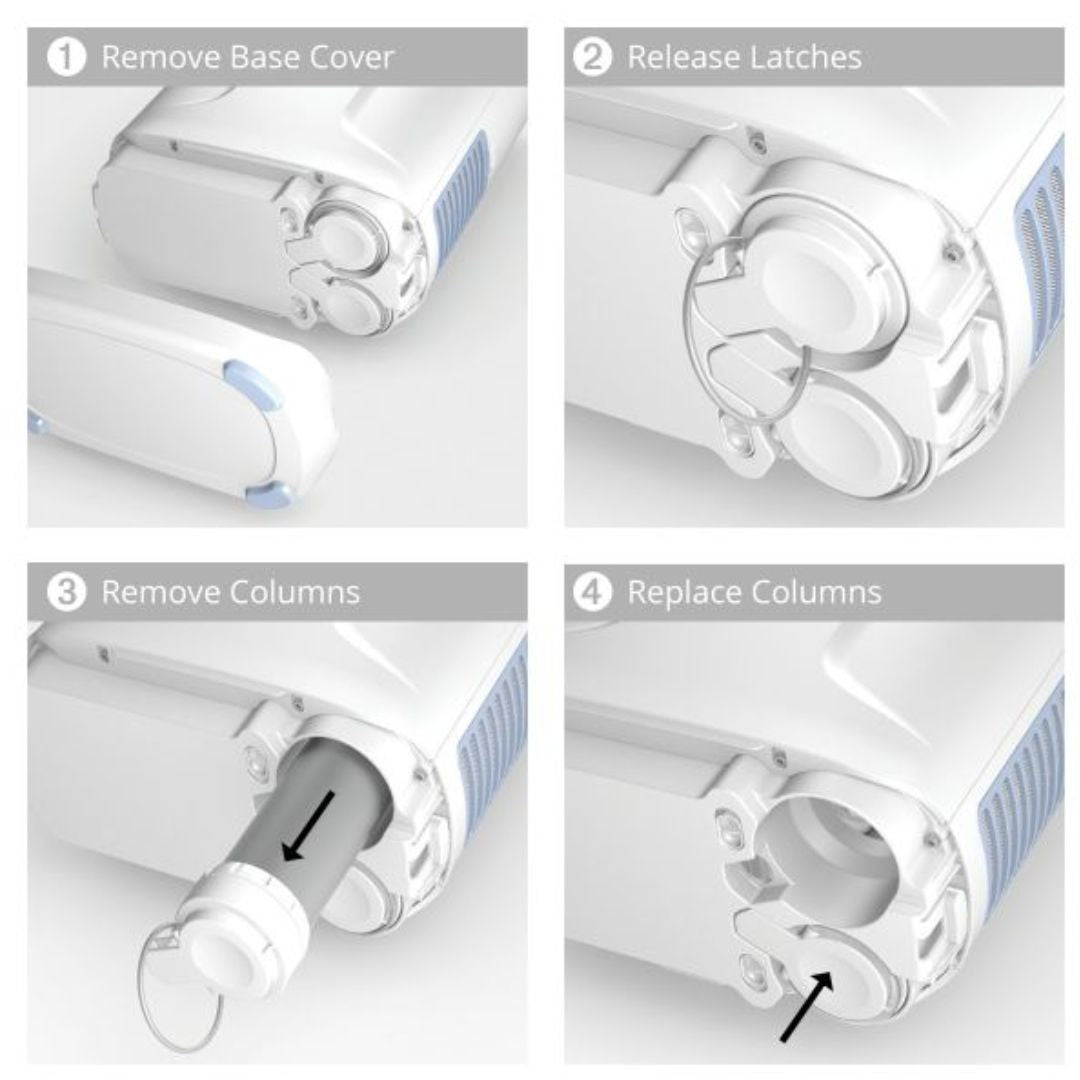 1 Remove Base Cover

2 Release Latches

3 Remove Columns

4 Replace Columns